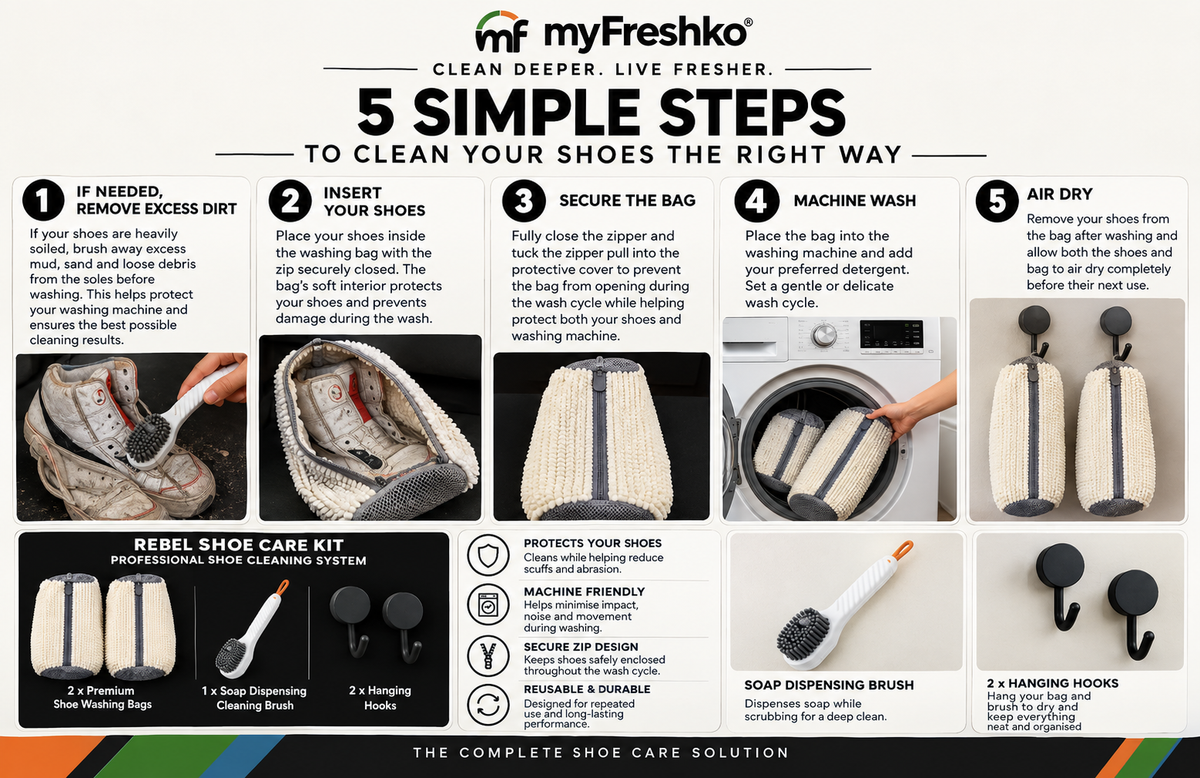 mf myFreshko®

CLEAN DEEPER. LIVE FRESHER.

5 SIMPLE STEPS

TO CLEAN YOUR SHOES THE RIGHT WAY

1 IF NEEDED, REMOVE EXCESS DIRT

If your shoes are heavily soiled, brush away excess mud, sand and loose debris from the soles before washing. This helps protect your washing machine and ensures the best possible cleaning results.

2 INSERT YOUR SHOES

Place your shoes inside the washing bag with the zip securely closed. The bag's soft interior protects your shoes and prevents damage during the wash.

3 SECURE THE BAG

Fully close the zipper and tuck the zipper pull into the protective cover to prevent the bag from opening during the wash cycle while helping protect both your shoes and washing machine.

4 MACHINE WASH

Place the bag into the washing machine and add your preferred detergent. Set a gentle or delicate wash cycle.

5 AIR DRY

Remove your shoes from the bag after washing and allow both the shoes and bag to air dry completely before their next use.

REBEL SHOE CARE KIT
PROFESSIONAL SHOE CLEANING SYSTEM

2 x Premium Shoe Washing Bags

1 x Soap Dispensing Cleaning Brush

2 x Hanging Hooks

PROTECTS YOUR SHOES
Cleans while helping reduce scuffs and abrasion.

MACHINE FRIENDLY
Helps minimise impact, noise and movement during washing.

SECURE ZIP DESIGN
Keeps shoes safely enclosed throughout the wash cycle.

REUSABLE & DURABLE
Designed for repeated use and long-lasting performance.

SOAP DISPENSING BRUSH
Dispenses soap while scrubbing for a deep clean.

2 x HANGING HOOKS
Hang your bag and brush to dry and keep everything neat and organised

THE COMPLETE SHOE CARE SOLUTION